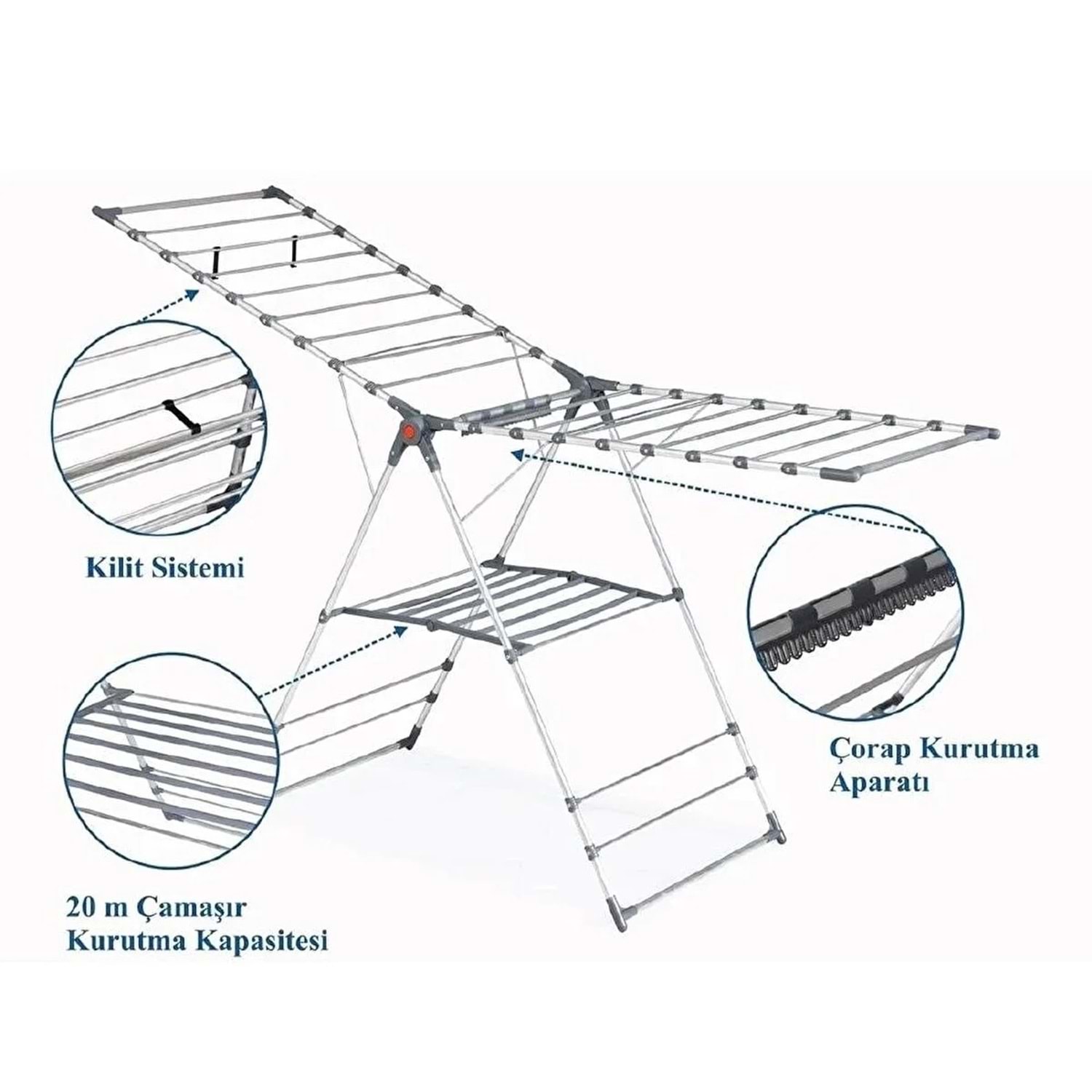 Kilit Sistemi

Çorap Kurutma Aparatı

20 m Çamaşır Kurutma Kapasitesi