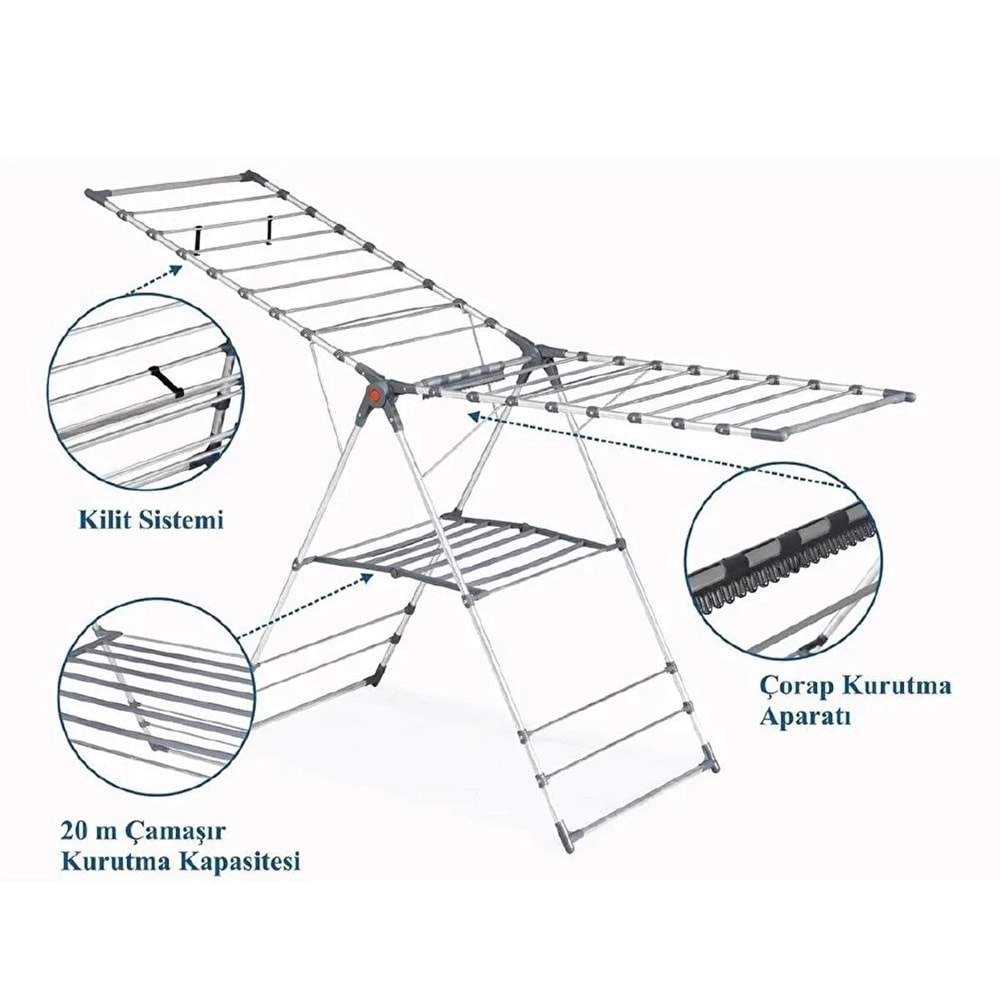 Kilit Sistemi

Çorap Kurutma Aparatı

20 m Çamaşır Kurutma Kapasitesi